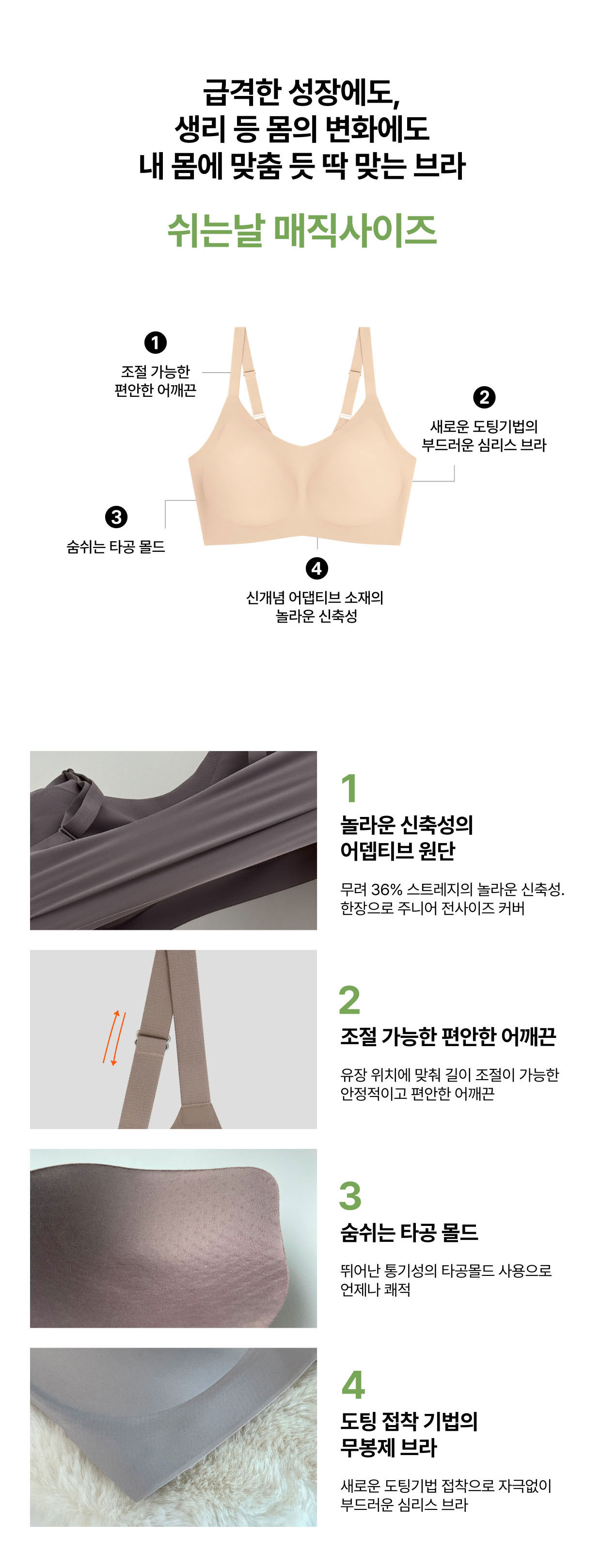 급격한 성장에도,
생리 등 몸의 변화에도
내 몸에 맞춤 듯 딱 맞는 브라

쉬는날 매직사이즈

1
조절 가능한
편안한 어깨끈

2
새로운 도팅기법의
부드러운 심리스 브라

3
숨쉬는 타공 몰드

4
신개념 어댑티브 소재의
놀라운 신축성

1
놀라운 신축성의
어뎁티브 원단

무려 36% 스트레지의 놀라운 신축성.
한장으로 주니어 전사이즈 커버

2
조절 가능한 편안한 어깨끈

유장 위치에 맞춰 길이 조절이 가능한
안정적이고 편안한 어깨끈

3
숨쉬는 타공 몰드

뛰어난 통기성의 타공몰드 사용으로
언제나 쾌적

4
도팅 접착 기법의
무봉제 브라

새로운 도팅기법 접착으로 자극없이
부드러운 심리스 브라